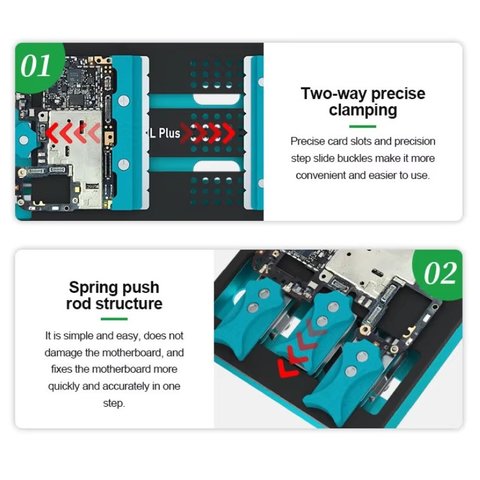 01

L Plus

Two-way precise clamping

Precise card slots and precision step slide buckles make it more convenient and easier to use.

02

Spring push rod structure

It is simple and easy, does not damage the motherboard, and fixes the motherboard more quickly and accurately in one step.